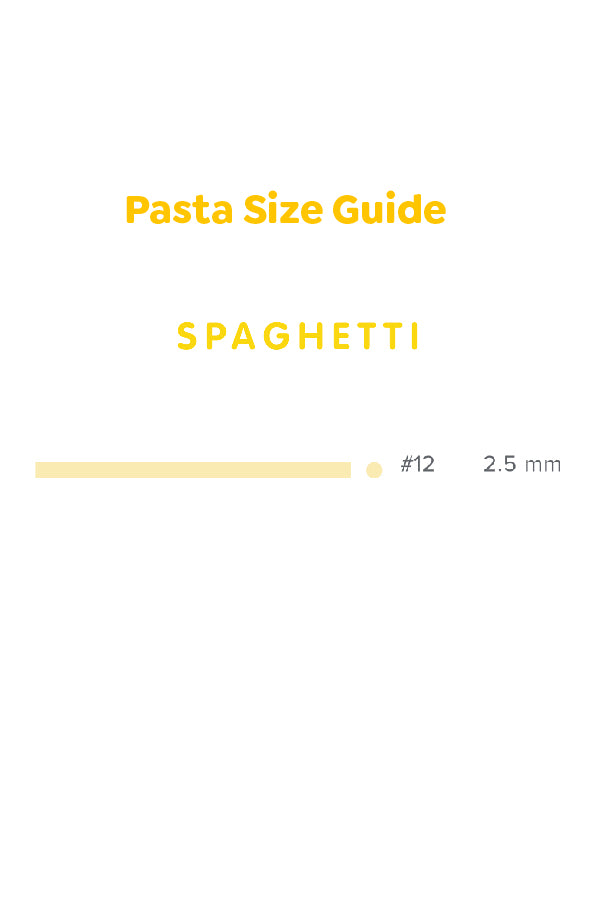 Pasta Size Guide

SPAGHETTI

#12 2.5 mm